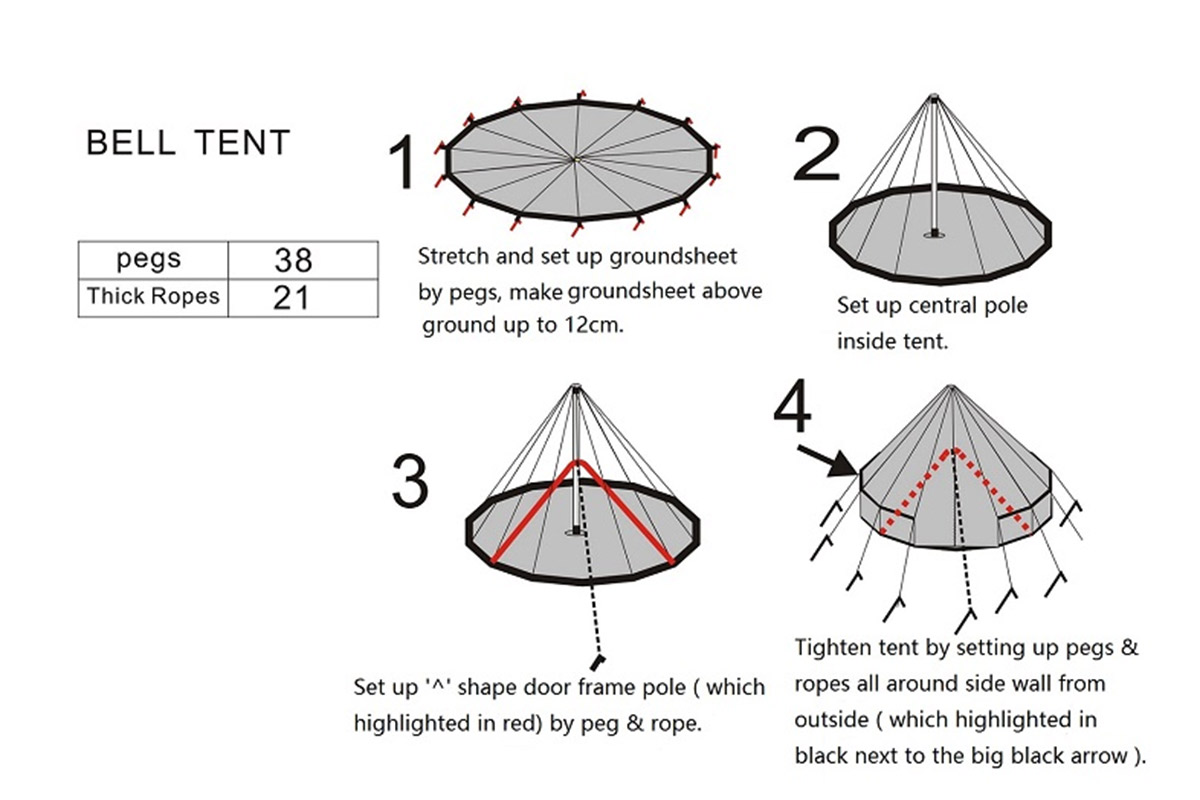 BELL TENT

| pegs | 38 |
|---|---|
| Thick Ropes | 21 |

1

Stretch and set up groundsheet by pegs, make groundsheet above ground up to 12cm.

2

Set up central pole inside tent.

3

Set up '^' shape door frame pole ( which highlighted in red) by peg & rope.

4

Tighten tent by setting up pegs & ropes all around side wall from outside ( which highlighted in black next to the big black arrow ).