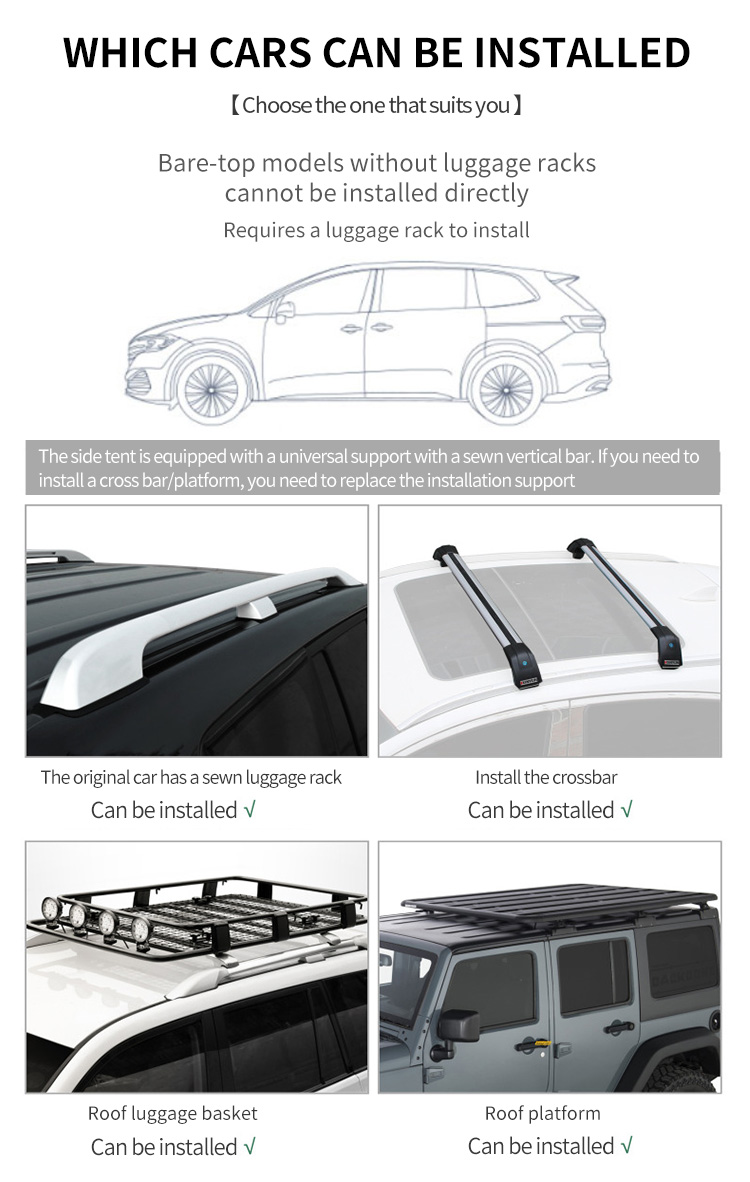 WHICH CARS CAN BE INSTALLED

【Choose the one that suits you】

Bare-top models without luggage racks cannot be installed directly

Requires a luggage rack to install

The side tent is equipped with a universal support with a sewn vertical bar. If you need to install a cross bar/platform, you need to replace the installation support

The original car has a sewn luggage rack

Can be installed √

Install the crossbar

Can be installed √

Roof luggage basket

Can be installed √

Roof platform

Can be installed √