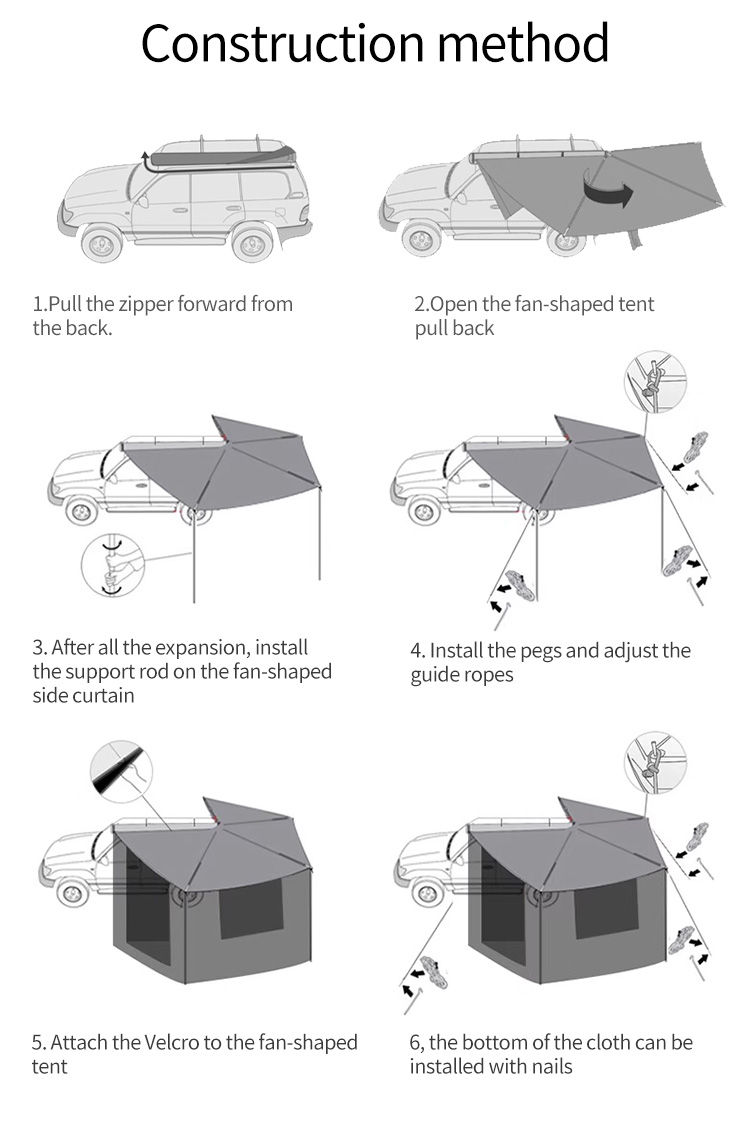 Construction method

1.Pull the zipper forward from the back.

2.Open the fan-shaped tent pull back

3. After all the expansion, install the support rod on the fan-shaped side curtain

4. Install the pegs and adjust the guide ropes

5. Attach the Velcro to the fan-shaped tent

6, the bottom of the cloth can be installed with nails