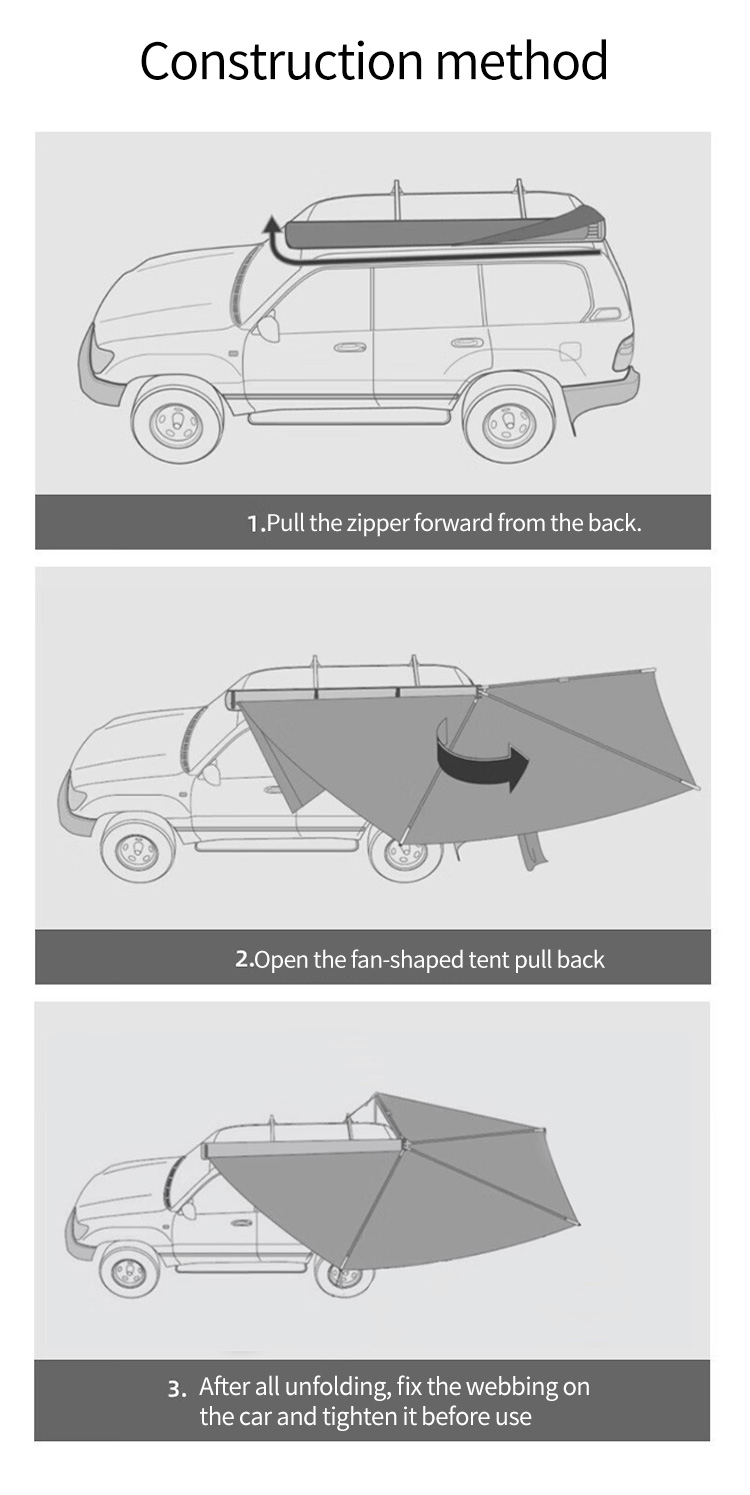 Construction method

1.Pull the zipper forward from the back.

2.Open the fan-shaped tent pull back

3. After all unfolding, fix the webbing on the car and tighten it before use