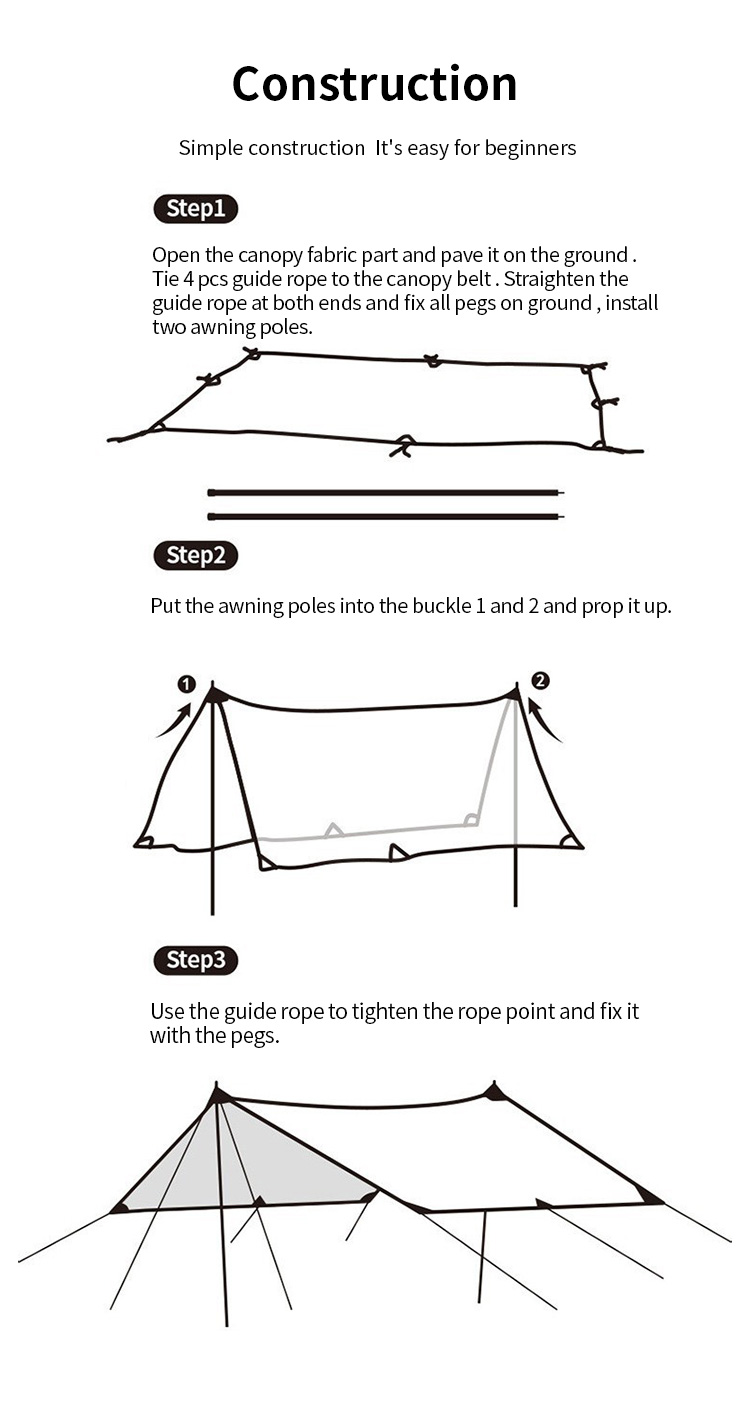 Construction

Simple construction It's easy for beginners

Step1

Open the canopy fabric part and pave it on the ground . Tie 4 pcs guide rope to the canopy belt . Straighten the guide rope at both ends and fix all pegs on ground , install two awning poles.

Step2

Put the awning poles into the buckle 1 and 2 and prop it up.

1

2

Step3

Use the guide rope to tighten the rope point and fix it with the pegs.