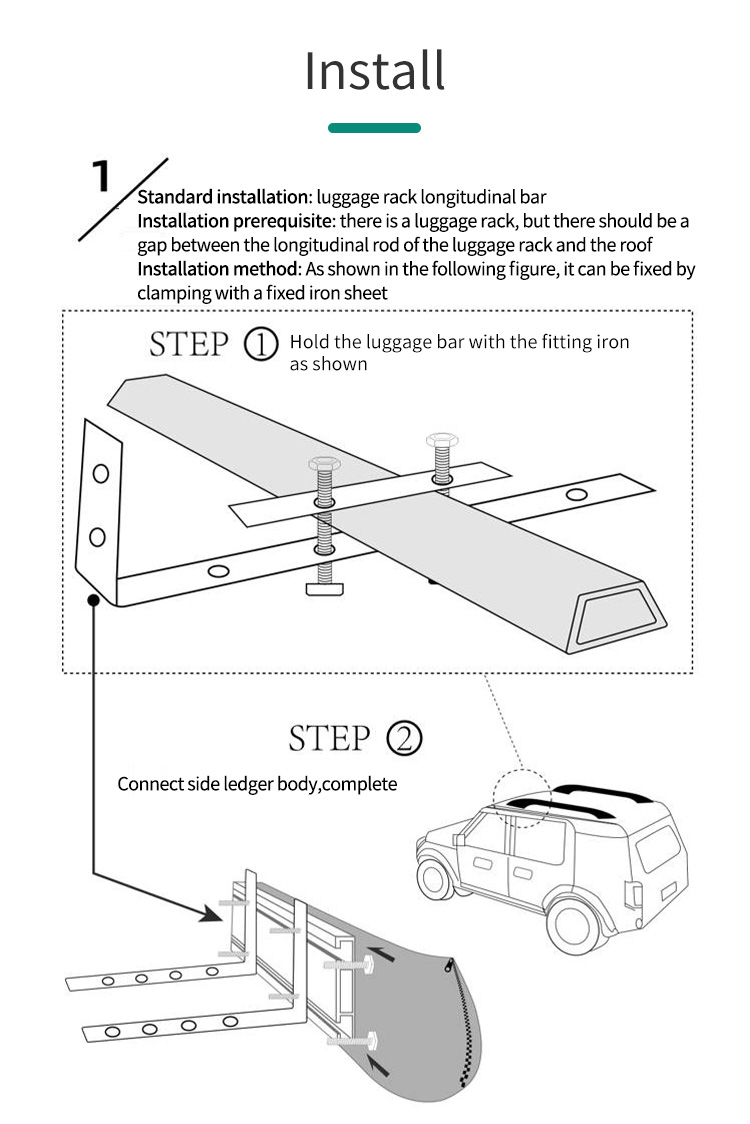 Install

1

Standard installation: luggage rack longitudinal bar
Installation prerequisite: there is a luggage rack, but there should be a gap between the longitudinal rod of the luggage rack and the roof
Installation method: As shown in the following figure, it can be fixed by clamping with a fixed iron sheet

STEP ① Hold the luggage bar with the fitting iron as shown

STEP ②

Connect side ledger body,complete